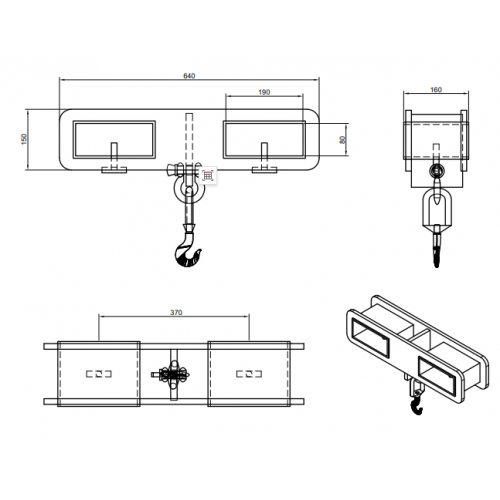 640
190
150
80
160
370